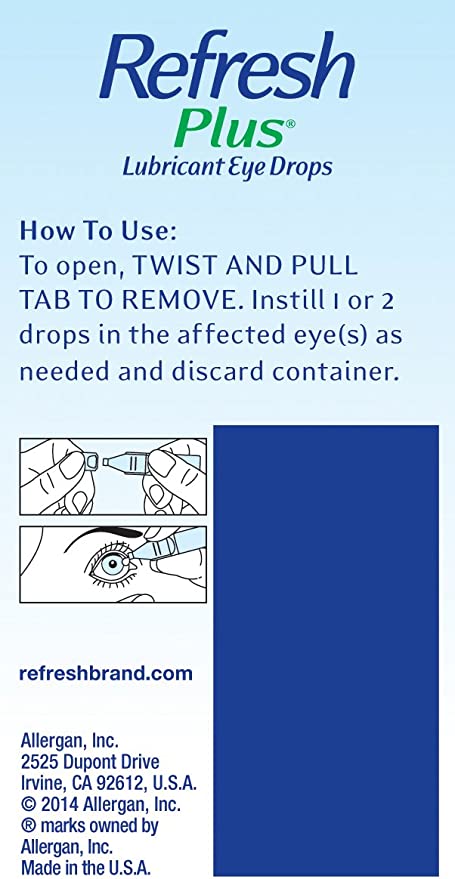 Refresh
Plus®
Lubricant Eye Drops

How To Use:
To open, TWIST AND PULL TAB TO REMOVE. Instill 1 or 2 drops in the affected eye(s) as needed and discard container.

refreshbrand.com

Allergan, Inc.
2525 Dupont Drive
Irvine, CA 92612, U.S.A.
© 2014 Allergan, Inc.
® marks owned by
Allergan, Inc.
Made in the U.S.A.