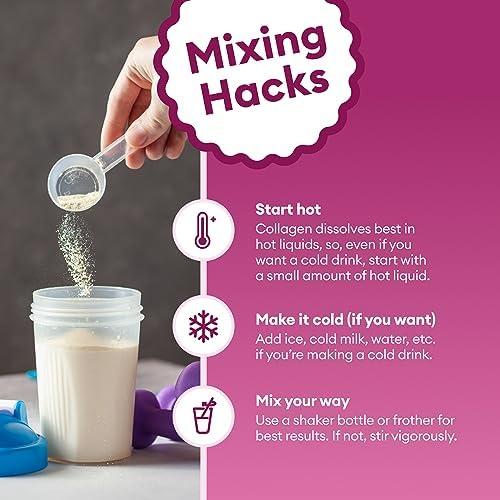 Mixing Hacks

Start hot
Collagen dissolves best in hot liquids, so, even if you want a cold drink, start with a small amount of hot liquid.

Make it cold (if you want)
Add ice, cold milk, water, etc. if you're making a cold drink.

Mix your way
Use a shaker bottle or frother for best results. If not, stir vigorously.