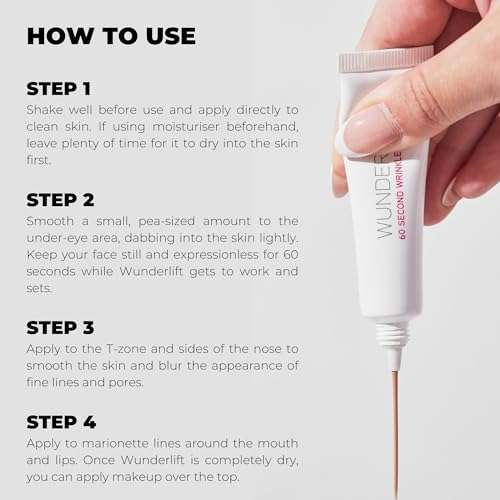 HOW TO USE

STEP 1
Shake well before use and apply directly to clean skin. If using moisturiser beforehand, leave plenty of time for it to dry into the skin first.

STEP 2
Smooth a small, pea-sized amount to the under-eye area, dabbing into the skin lightly. Keep your face still and expressionless for 60 seconds while Wunderlift gets to work and sets.

STEP 3
Apply to the T-zone and sides of the nose to smooth the skin and blur the appearance of fine lines and pores.

STEP 4
Apply to marionette lines around the mouth and lips. Once Wunderlift is completely dry, you can apply makeup over the top.

WUNDER
60 SECOND WRINKLE