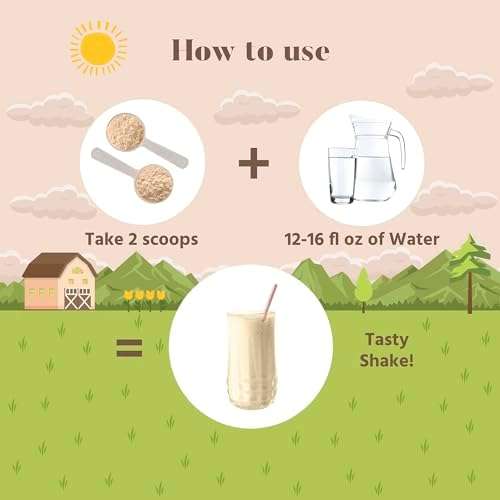 How to use

Take 2 scoops

+

12-16 fl oz of Water

=

Tasty Shake!