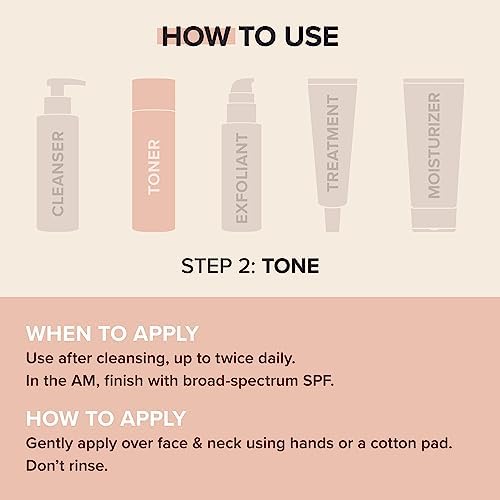 HOW TO USE

CLEANSER

TONER

EXFOLIANT

TREATMENT

MOISTURIZER

STEP 2: TONE

WHEN TO APPLY

Use after cleansing, up to twice daily.
In the AM, finish with broad-spectrum SPF.

HOW TO APPLY

Gently apply over face & neck using hands or a cotton pad.
Don't rinse.